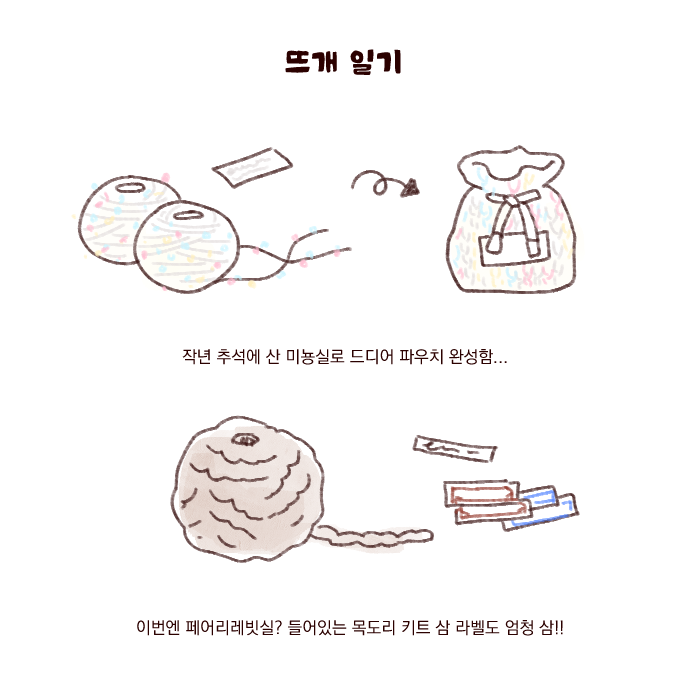 뜨개 일기

작년 추석에 산 미뇽실로 드디어 파우치 완성함...

이번엔 페어리레빗실? 들어있는 목도리 키트 삼 라벨도 엄청 삼!!